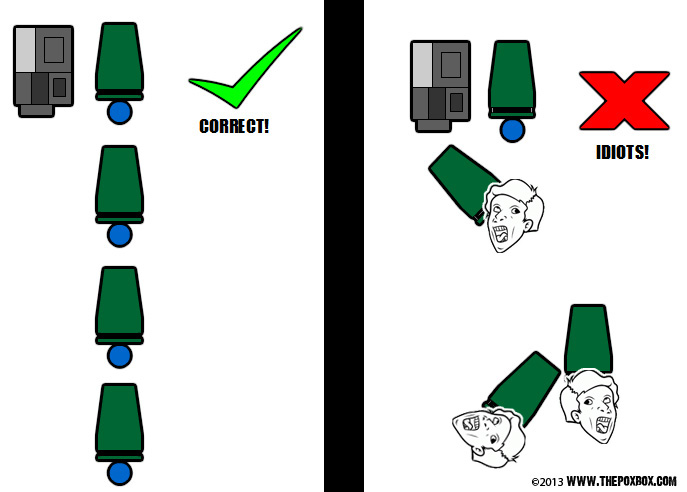 CORRECT!

IDIOTS!

©2013 WWW.THEPOXBOX.COM